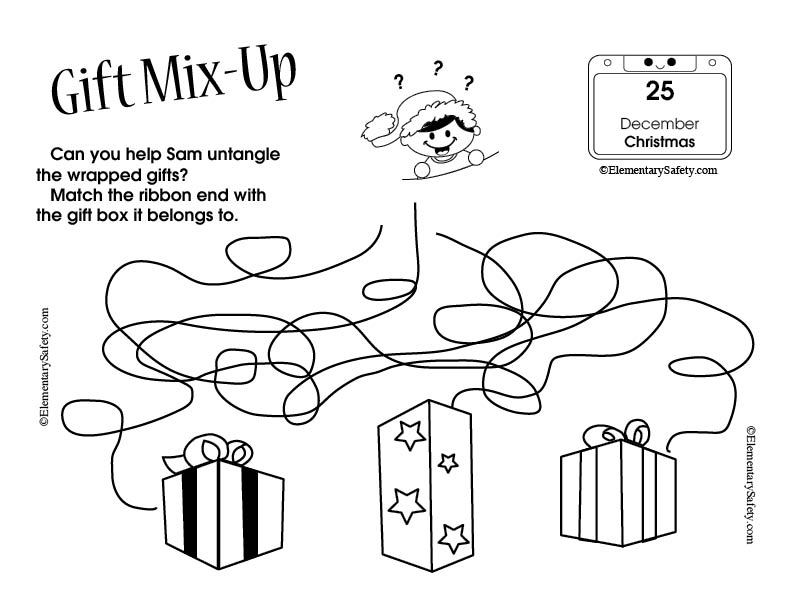 Gift Mix-Up

? ? ?

25
December
Christmas

©ElementarySafety.com

Can you help Sam untangle the wrapped gifts?
Match the ribbon end with the gift box it belongs to.

©ElementarySafety.com

©ElementarySafety.com